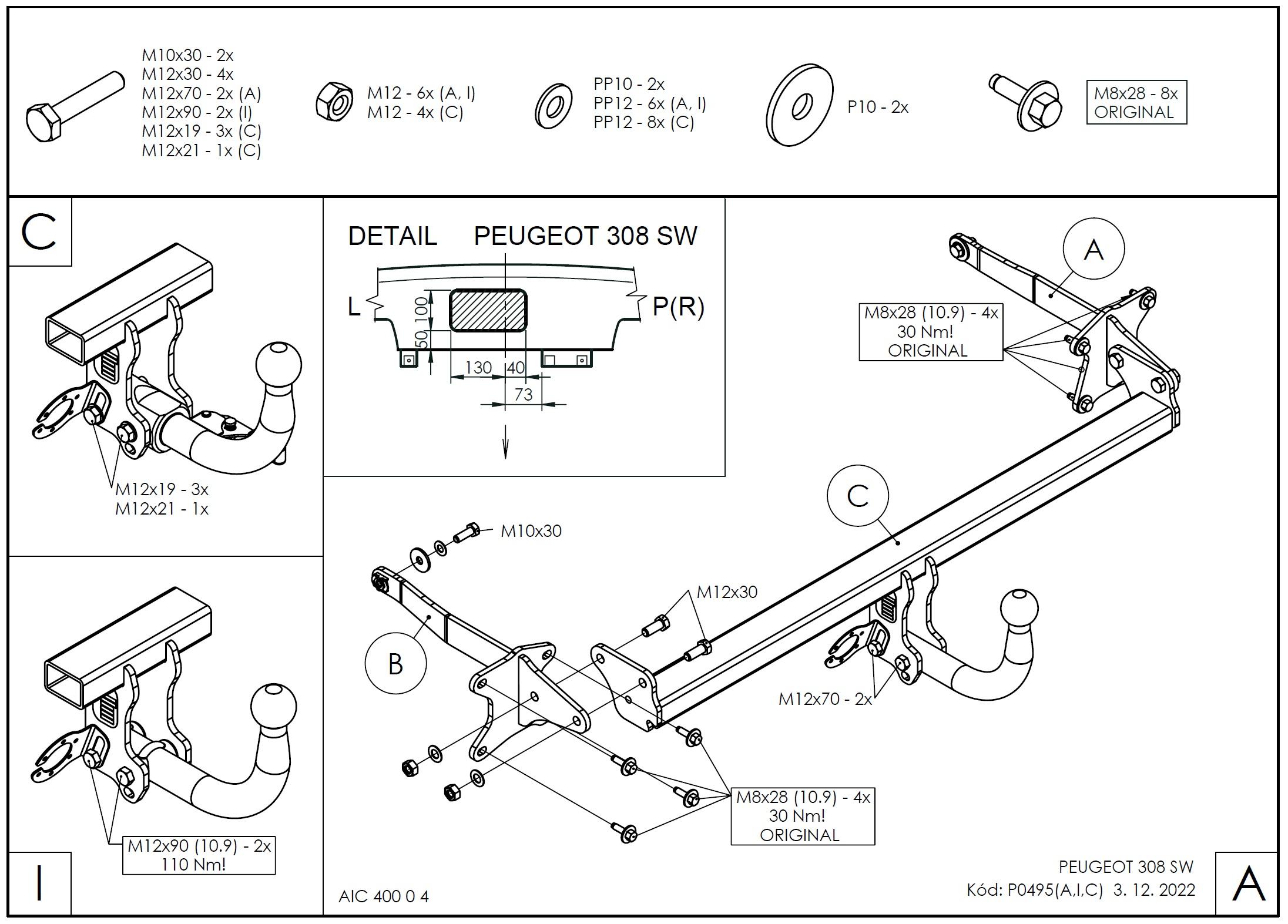 M10x30 - 2x
M12x30 - 4x
M12x70 - 2x (A)
M12x90 - 2x (I)
M12x19 - 3x (C)
M12x21 - 1x (C)

M12 - 6x (A, I)
M12 - 4x (C)

PP10 - 2x
PP12 - 6x (A, I)
PP12 - 8x (C)

P10 - 2x

M8x28 - 8x
ORIGINAL

C

M12x19 - 3x
M12x21 - 1x

DETAIL PEUGEOT 308 SW

L

P(R)

100

50

130

40

73

A

M8x28 (10.9) - 4x
30 Nm!
ORIGINAL

C

M10x30

M12x30

B

M12x70 - 2x

M8x28 (10.9) - 4x
30 Nm!
ORIGINAL

M12x90 (10.9) - 2x
110 Nm!

I

AIC 400 0 4

PEUGEOT 308 SW
Kód: P0495(A,I,C) 3. 12. 2022

A